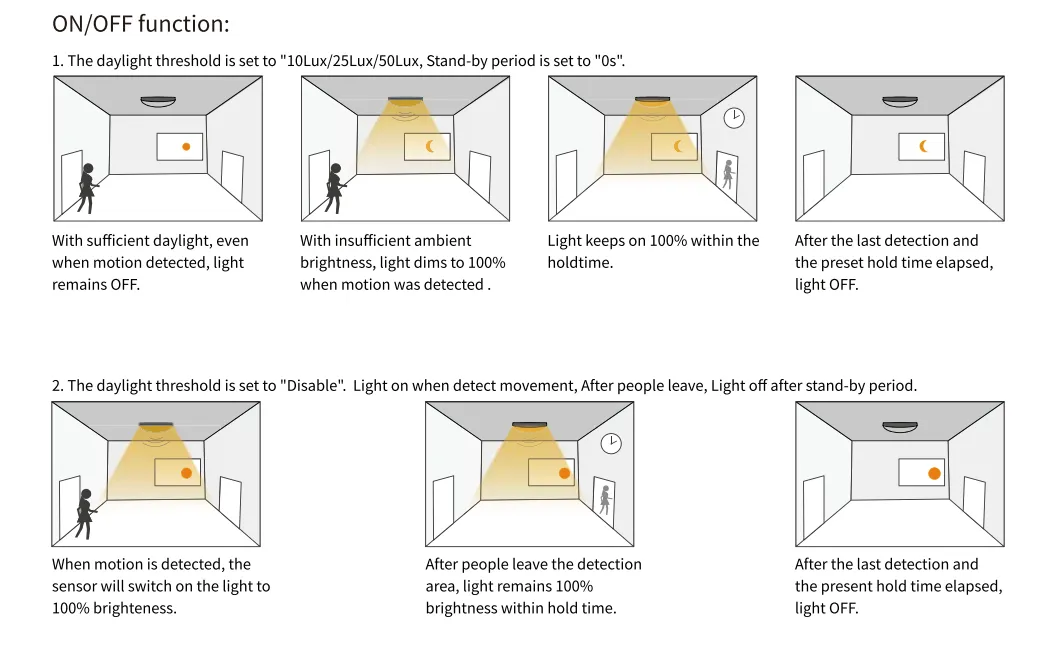 ON/OFF function:

1. The daylight threshold is set to "10Lux/25Lux/50Lux, Stand-by period is set to "0s".

With sufficient daylight, even when motion detected, light remains OFF.

With insufficient ambient brightness, light dims to 100% when motion was detected .

Light keeps on 100% within the holdtime.

After the last detection and the preset hold time elapsed, light OFF.

2. The daylight threshold is set to "Disable". Light on when detect movement, After people leave, Light off after stand-by period.

When motion is detected, the sensor will switch on the light to 100% brighteness.

After people leave the detection area, light remains 100% brightness within hold time.

After the last detection and the present hold time elapsed, light OFF.